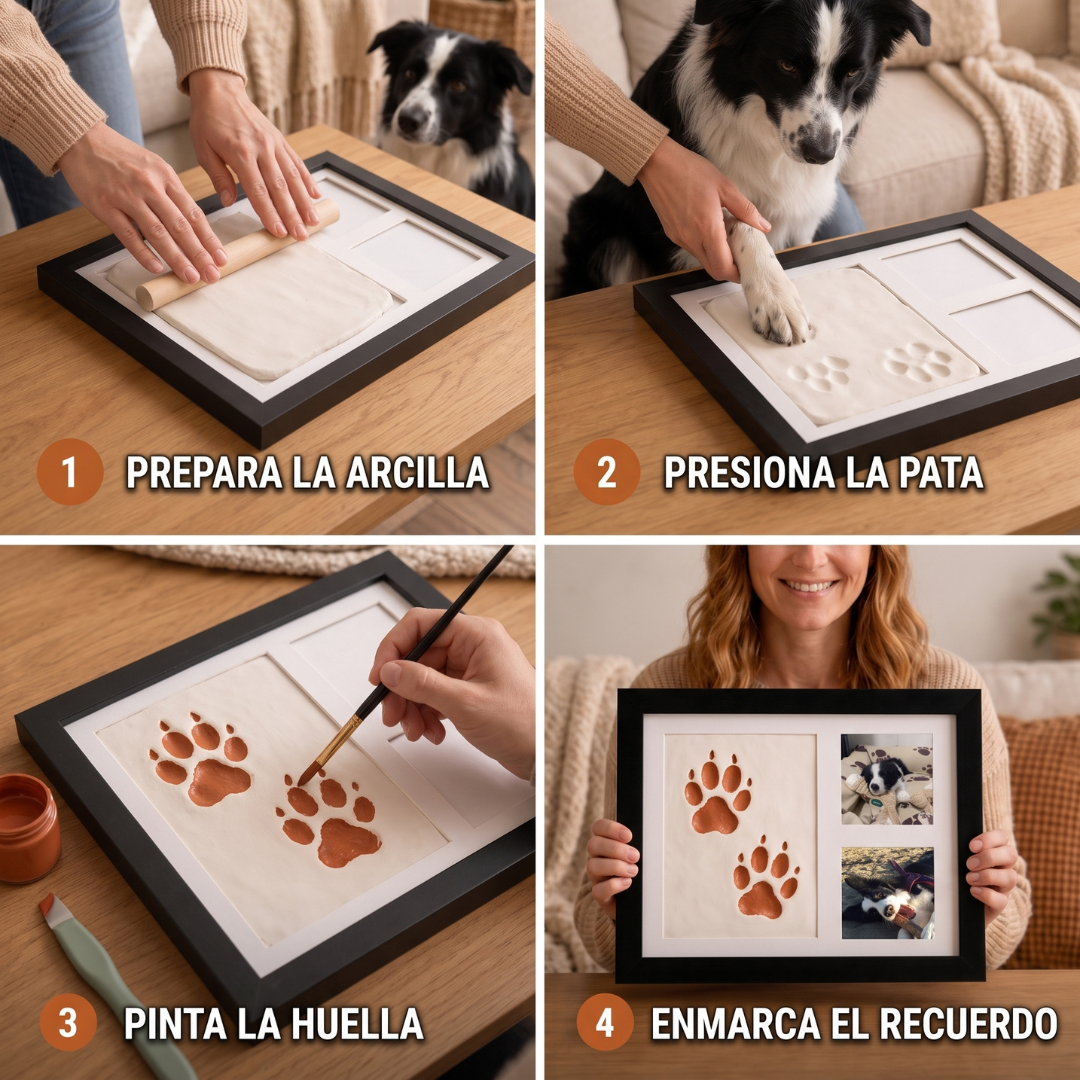 1 PREPARA LA ARCILLA

2 PRESIONA LA PATA

3 PINTA LA HUELLA

4 ENMARCA EL RECUERDO